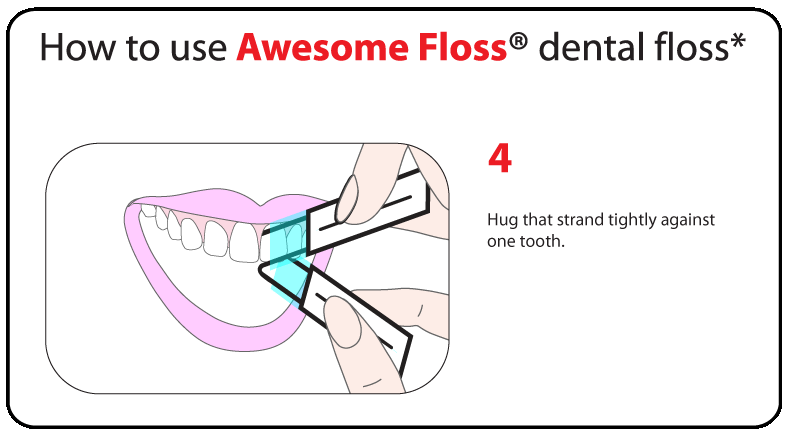 How to use Awesome Floss® dental floss*

4

Hug that strand tightly against one tooth.