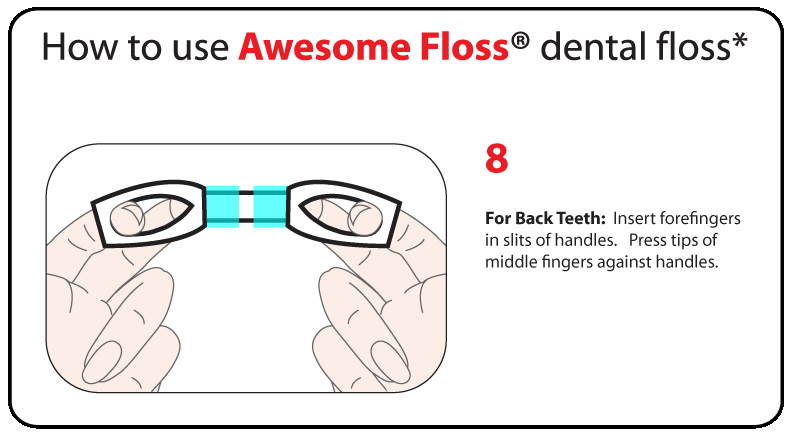 How to use Awesome Floss® dental floss*

8

For Back Teeth: Insert forefingers in slits of handles. Press tips of middle fingers against handles.